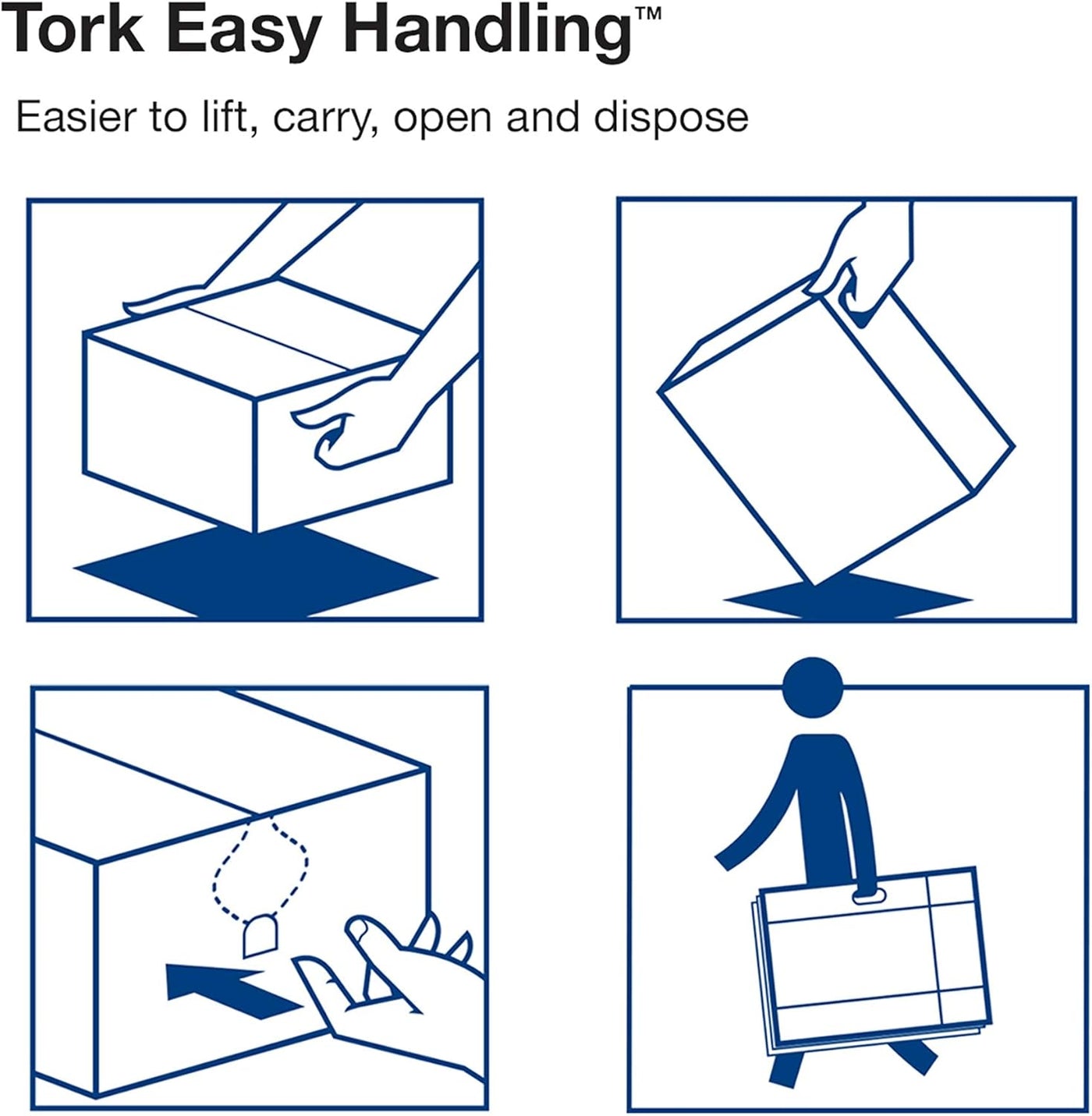 Tork Easy Handling™

Easier to lift, carry, open and dispose