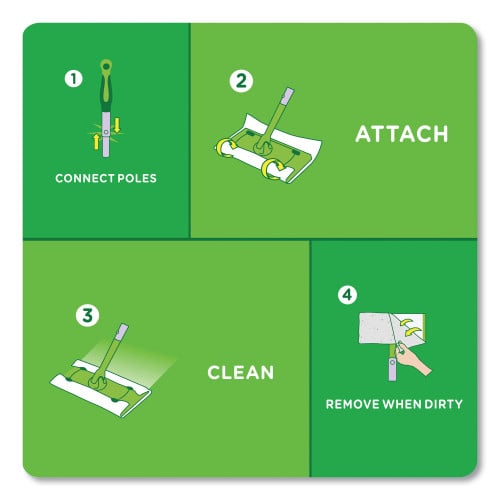 1
CONNECT POLES

2
ATTACH

3
CLEAN

4
REMOVE WHEN DIRTY