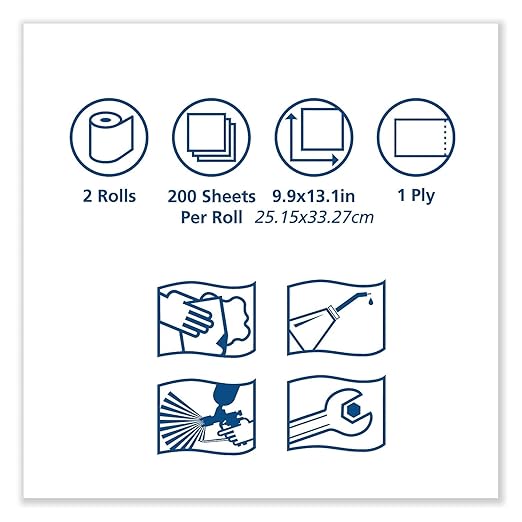 2 Rolls

200 Sheets Per Roll

9.9x13.1in
25.15x33.27cm

1 Ply