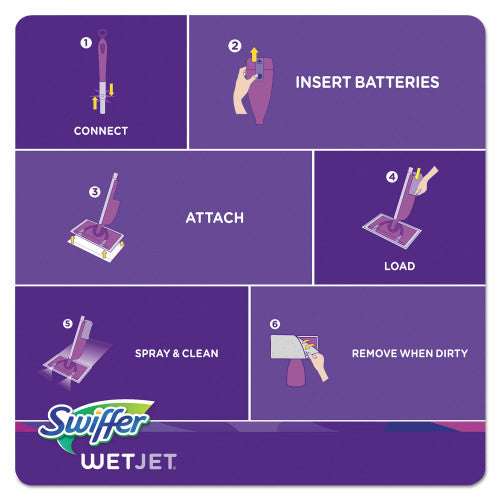 1
CONNECT

2
INSERT BATTERIES

3
ATTACH

4
LOAD

5
SPRAY & CLEAN

6
REMOVE WHEN DIRTY

Swiffer
WETJET