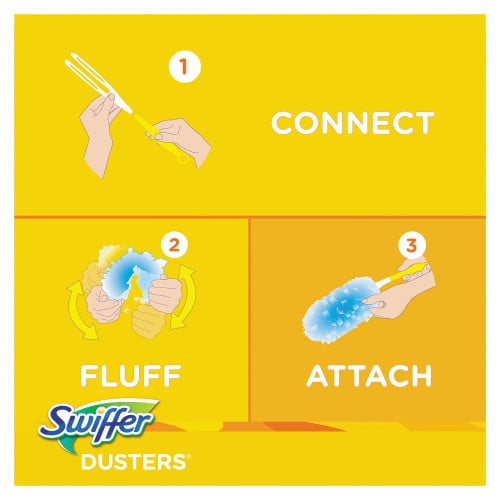 1

CONNECT

2

FLUFF

3

ATTACH

Swiffer

DUSTERS®