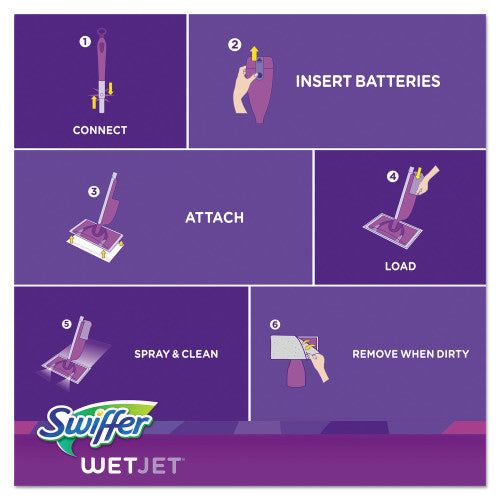 1
CONNECT

2
INSERT BATTERIES

3
ATTACH

4
LOAD

5
SPRAY & CLEAN

6
REMOVE WHEN DIRTY

Swiffer
WETJET