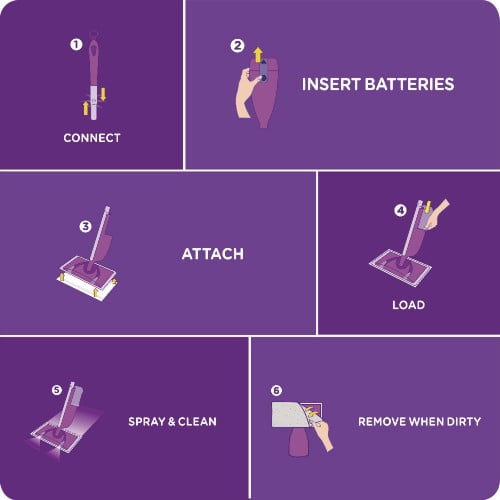 1
CONNECT

2
INSERT BATTERIES

3
ATTACH

4
LOAD

5
SPRAY & CLEAN

6
REMOVE WHEN DIRTY