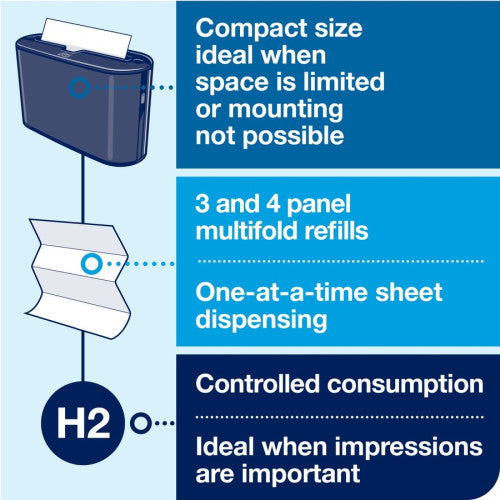 Compact size ideal when space is limited or mounting not possible

3 and 4 panel multifold refills

One-at-a-time sheet dispensing

H2

Controlled consumption

Ideal when impressions are important